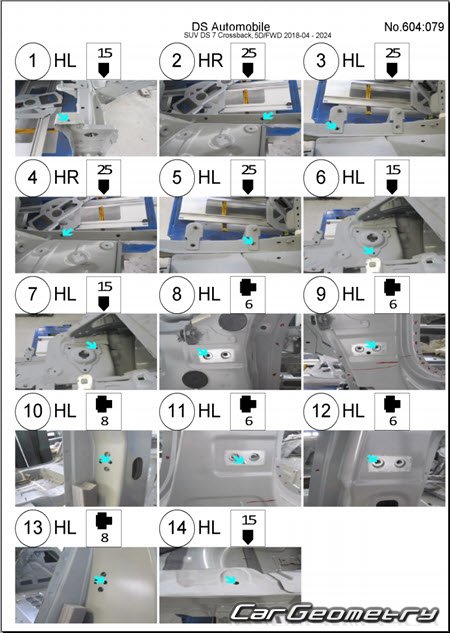 DS Automobile
SUV DS 7 Crossback, 5D/FWD 2018-04 - 2024

No.604:079

1 HL 15

2 HR 25

3 HL 25

4 HR 25

5 HL 25

6 HL 15

7 HL 15

8 HL 6

9 HL 6

10 HL 8

11 HL 6

12 HL 6

13 HL 8

14 HL 15

CarGeometry