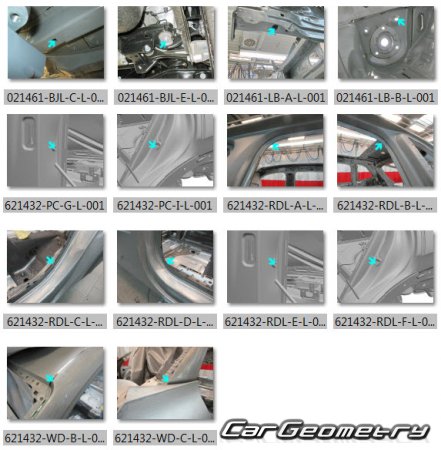 021461-BJL-C-L-0...
021461-BJL-E-L-0...
021461-LB-A-L-001
021461-LB-B-L-001
621432-PC-G-L-001
621432-PC-I-L-001
621432-RDL-A-L-...
621432-RDL-B-L-...
621432-RDL-C-L-...
621432-RDL-D-L-...
621432-RDL-E-L-0...
621432-RDL-F-L-0...
621432-WD-B-L-0...
621432-WD-C-L-0...
CarGeometry