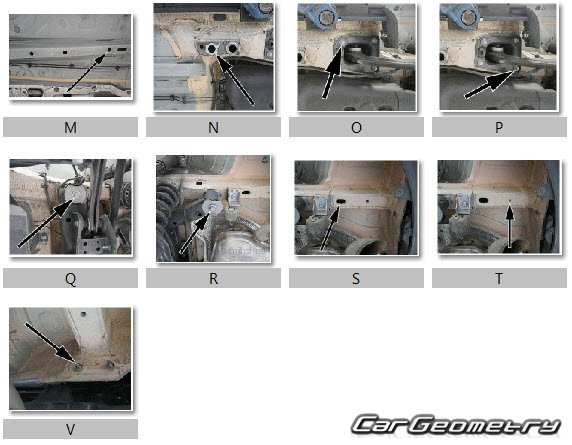 M

N

O

P

Q

R

S

T

V

CarGeometry