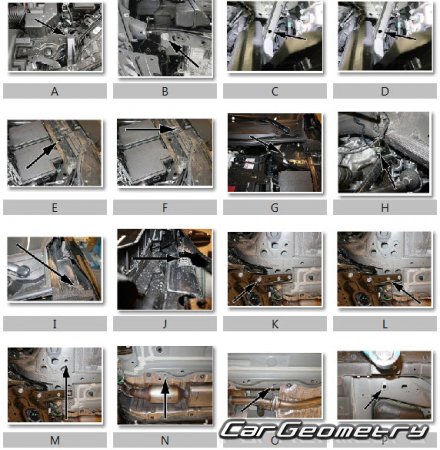 A
B
C
D
E
F
G
H
I
J
K
L
M
N
O
P
CarGeometry